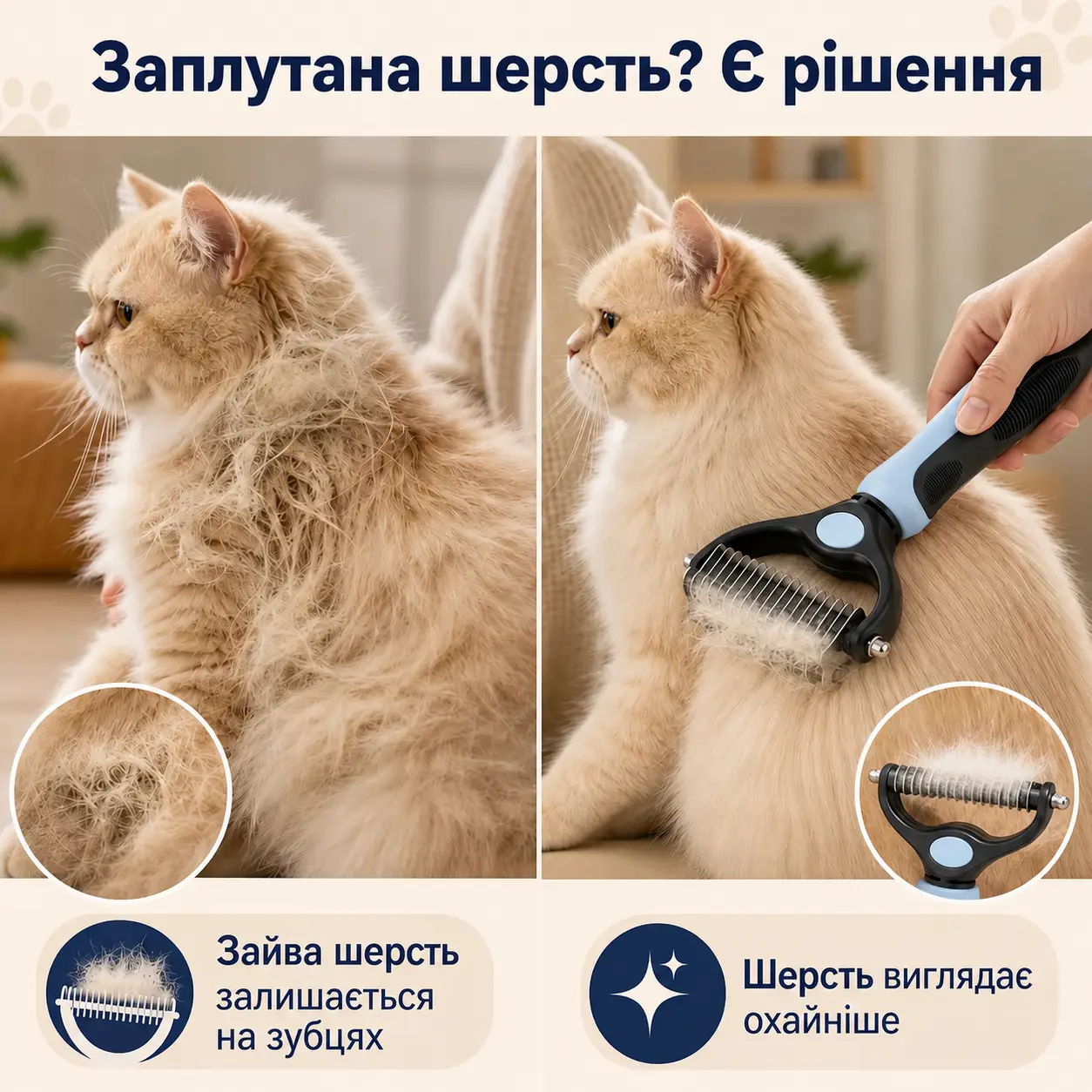 Заплутана шерсть? Є рішення

Зайва шерсть залишається на зубцях

Шерсть виглядає охайніше